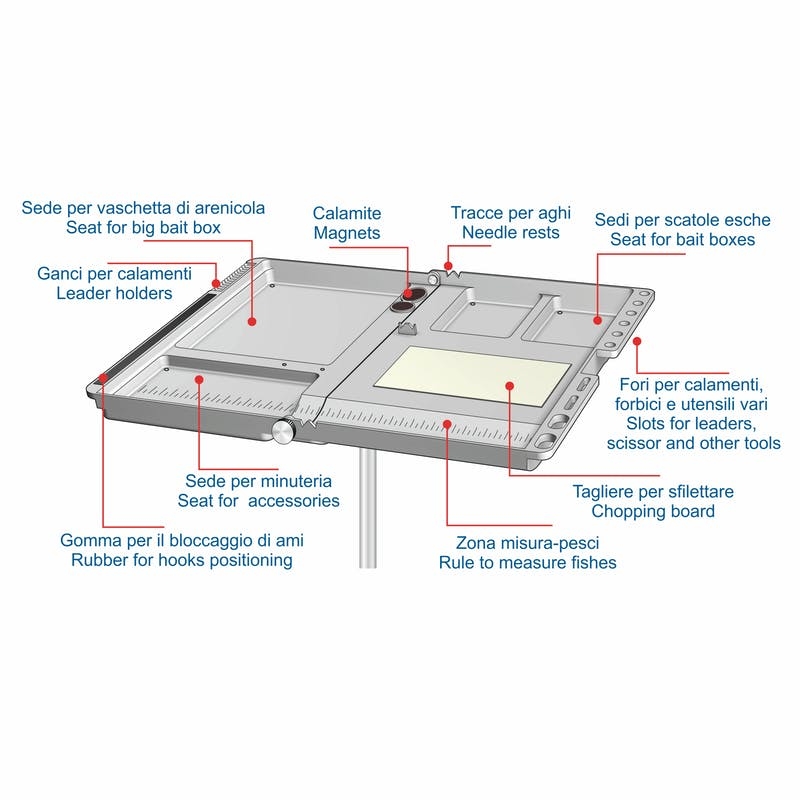 Sede per vaschetta di arenicola
Seat for big bait box

Calamite
Magnets

Tracce per aghi
Needle rests

Sedi per scatole esche
Seat for bait boxes

Ganci per calamenti
Leader holders

Fori per calamenti, forbici e utensili vari
Slots for leaders, scissor and other tools

Sede per minuteria
Seat for accessories

Tagliere per sfilettare
Chopping board

Gomma per il bloccaggio di ami
Rubber for hooks positioning

Zona misura-pesci
Rule to measure fishes